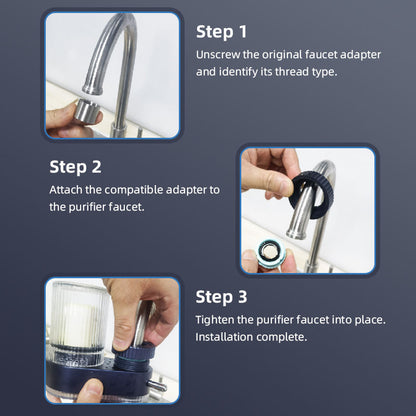 Step 1
Unscrew the original faucet adapter and identify its thread type.

Step 2
Attach the compatible adapter to the purifier faucet.

Step 3
Tighten the purifier faucet into place. Installation complete.